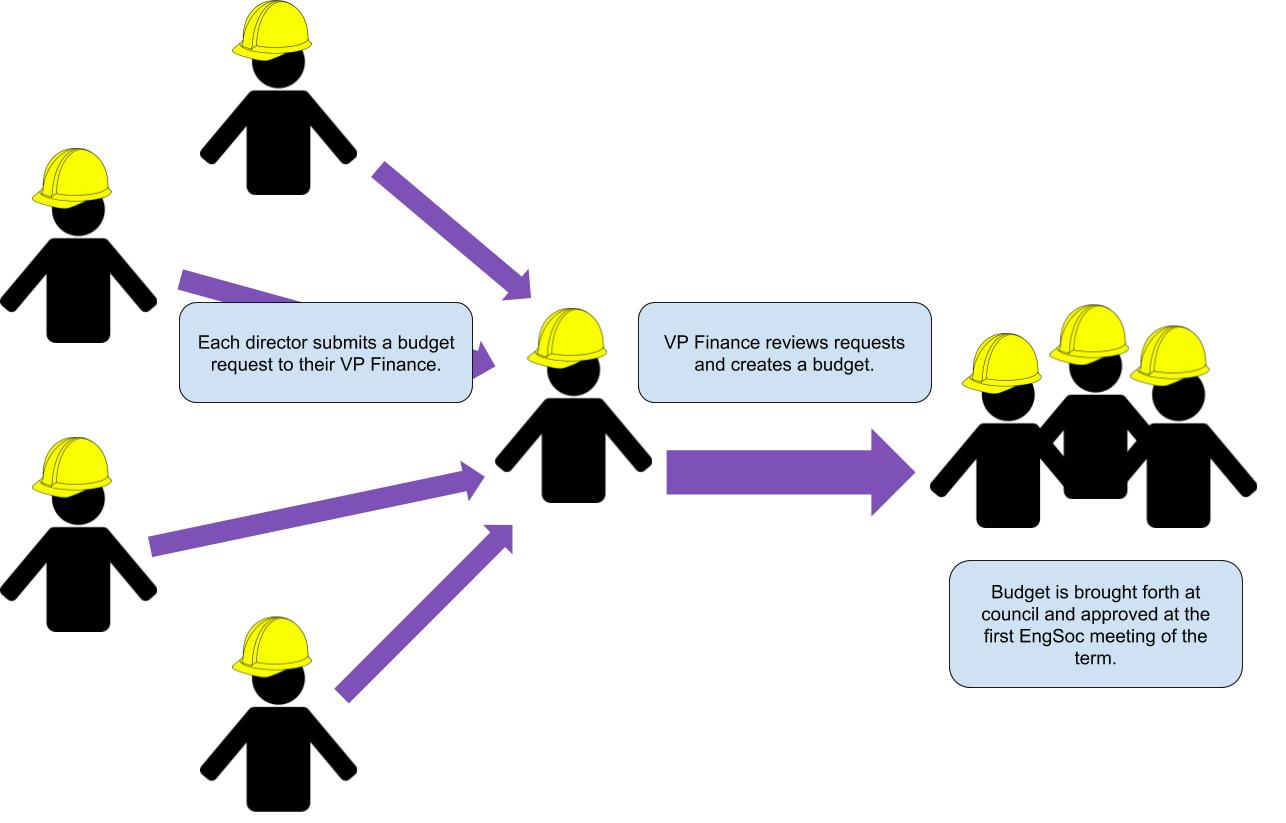 Each director submits a budget request to their VP Finance.

VP Finance reviews requests and creates a budget.

Budget is brought forth at council and approved at the first EngSoc meeting of the term.